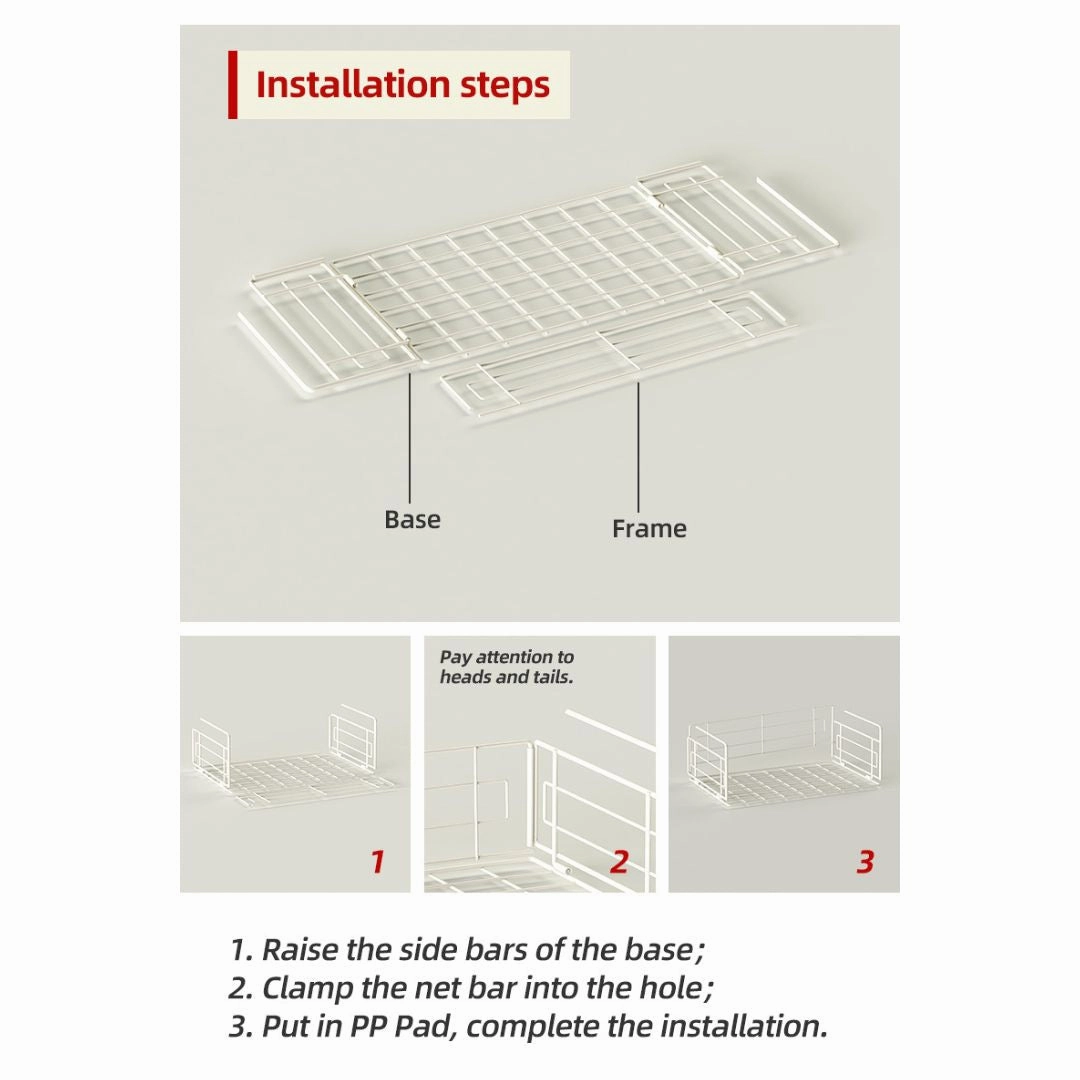 Installation steps

Base

Frame

1

Pay attention to heads and tails.

2

3

1. Raise the side bars of the base;
2. Clamp the net bar into the hole;
3. Put in PP Pad, complete the installation.